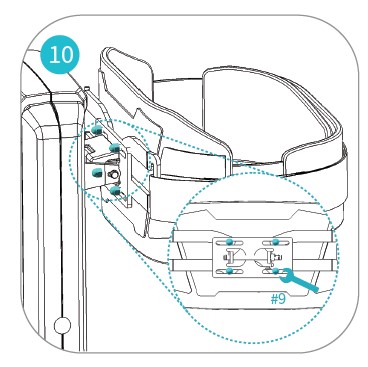 10

#9